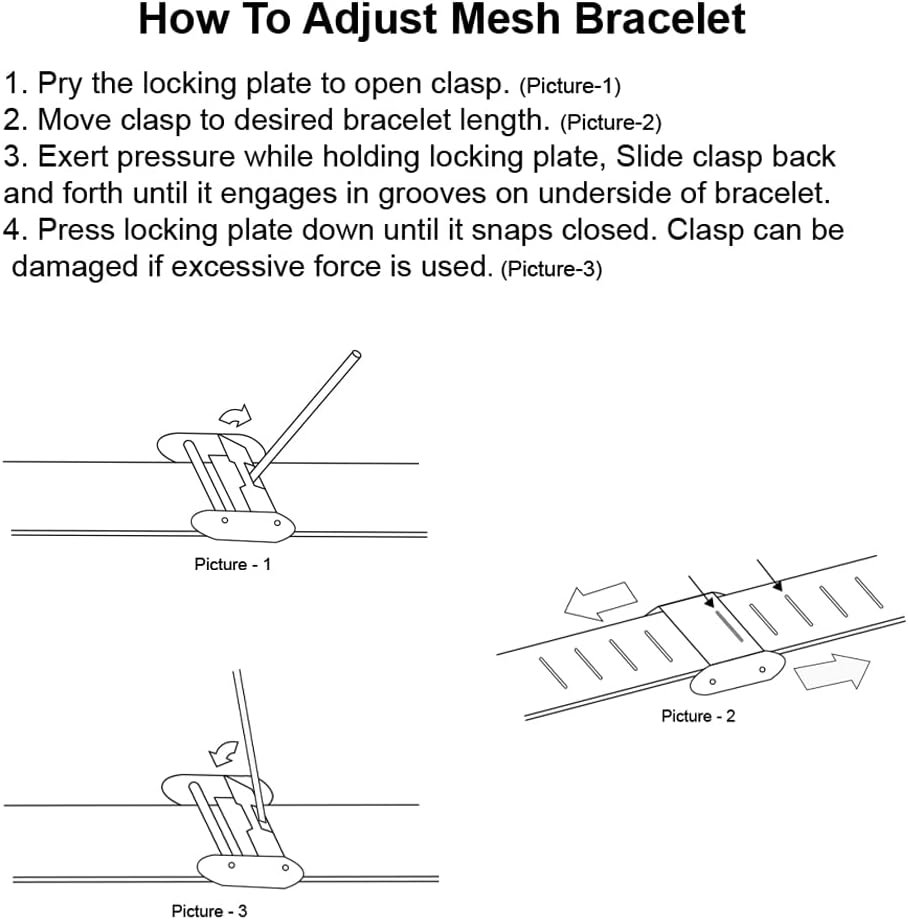 How To Adjust Mesh Bracelet

1. Pry the locking plate to open clasp. (Picture-1)
2. Move clasp to desired bracelet length. (Picture-2)
3. Exert pressure while holding locking plate, Slide clasp back and forth until it engages in grooves on underside of bracelet.
4. Press locking plate down until it snaps closed. Clasp can be damaged if excessive force is used. (Picture-3)

Picture - 1

Picture - 2

Picture - 3